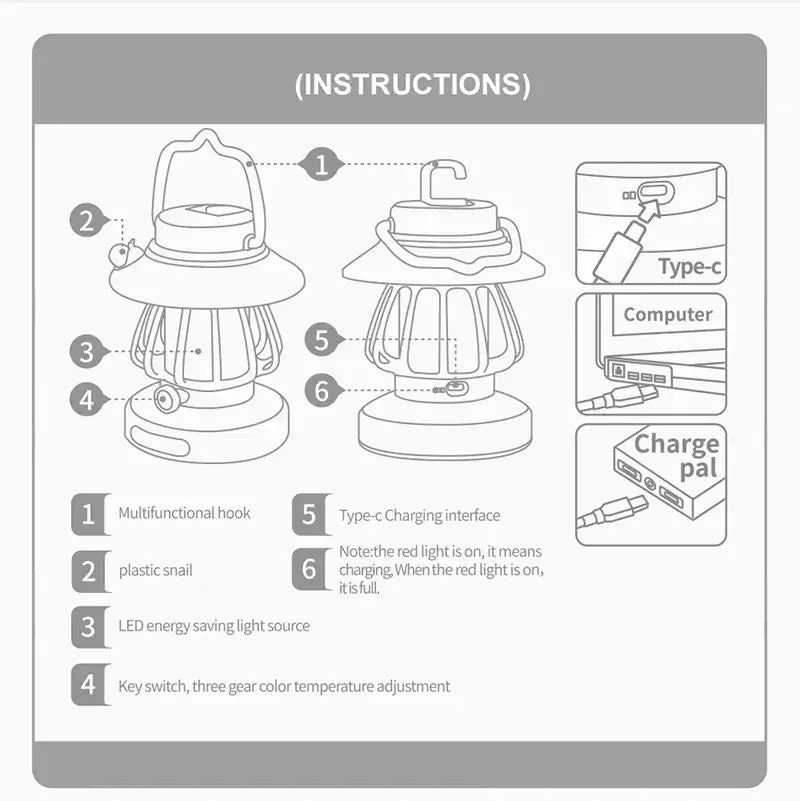 (INSTRUCTIONS)

1

2

3

4

5

6

Type-c

Computer

Charge pal

1 Multifunctional hook

2 plastic snail

3 LED energy saving light source

4 Key switch, three gear color temperature adjustment

5 Type-c Charging interface

6 Note:the red light is on, it means charging, When the red light is on, it is full.